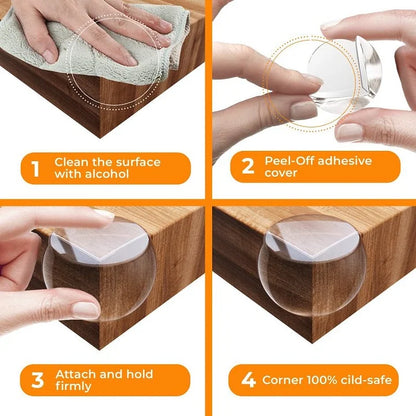 1 Clean the surface with alcohol

2 Peel-Off adhesive cover

3 Attach and hold firmly

4 Corner 100% cild-safe