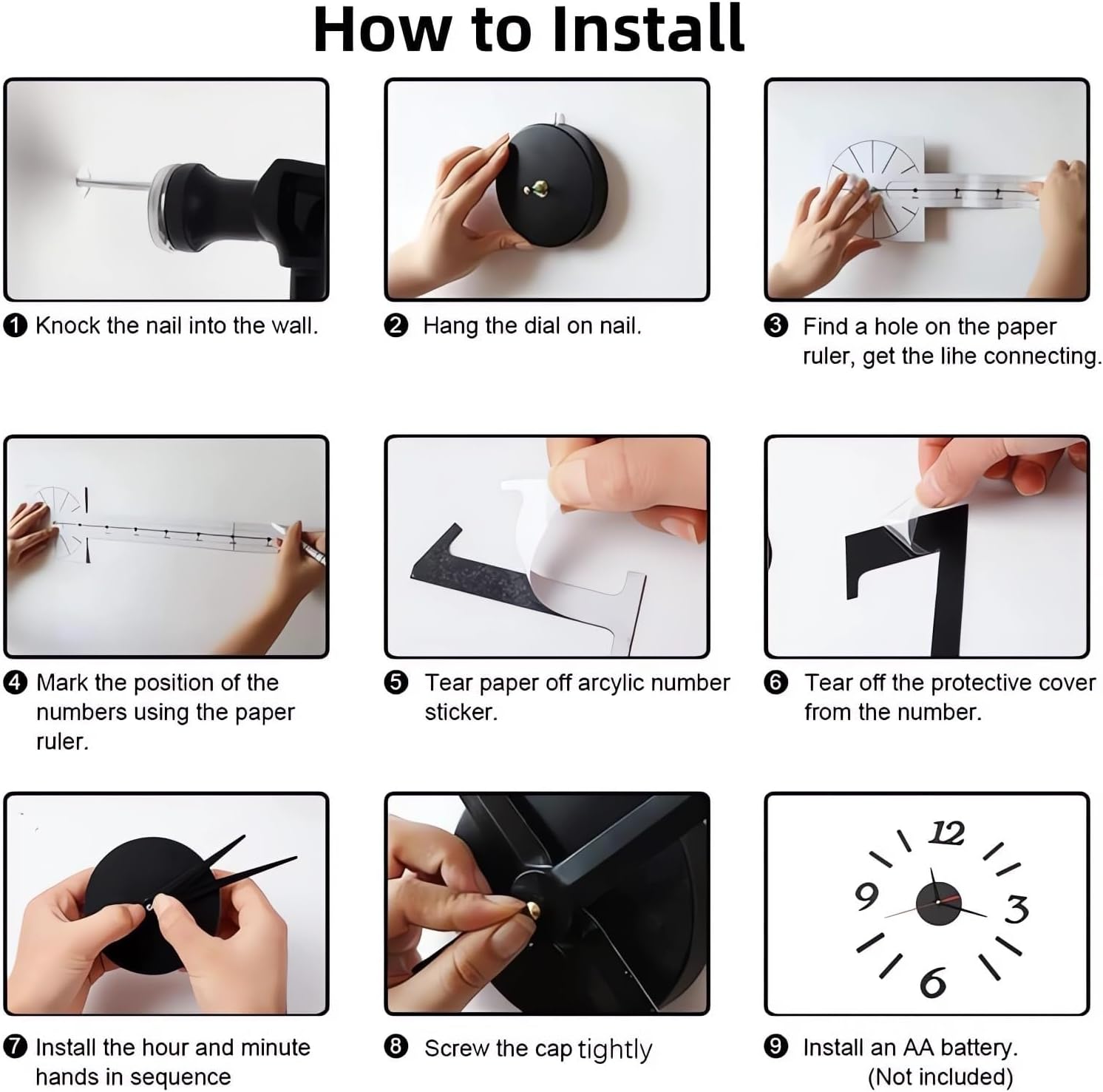 How to Install

❶ Knock the nail into the wall.

❷ Hang the dial on nail.

❸ Find a hole on the paper ruler, get the lihe connecting.

❹ Mark the position of the numbers using the paper ruler.

❺ Tear paper off arcylic number sticker.

❻ Tear off the protective cover from the number.

❼ Install the hour and minute hands in sequence

❽ Screw the cap tightly

12

9

3

6

❾ Install an AA battery. (Not included)